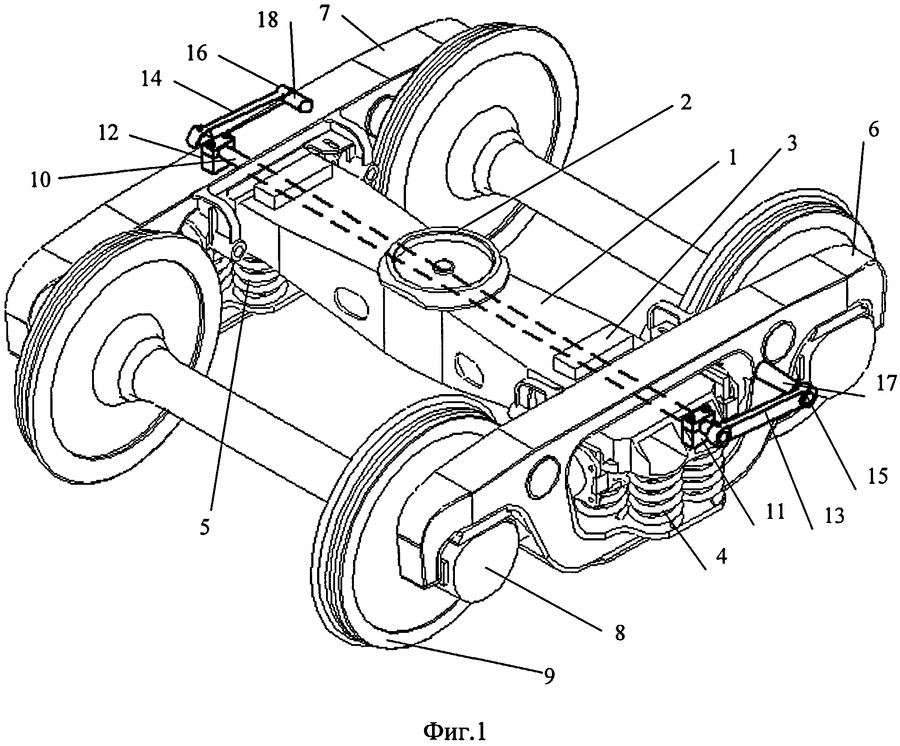 18
7
16
14
12
10
2
1
3
6
17
15
13
11
4
5
8
9

Фиг.1